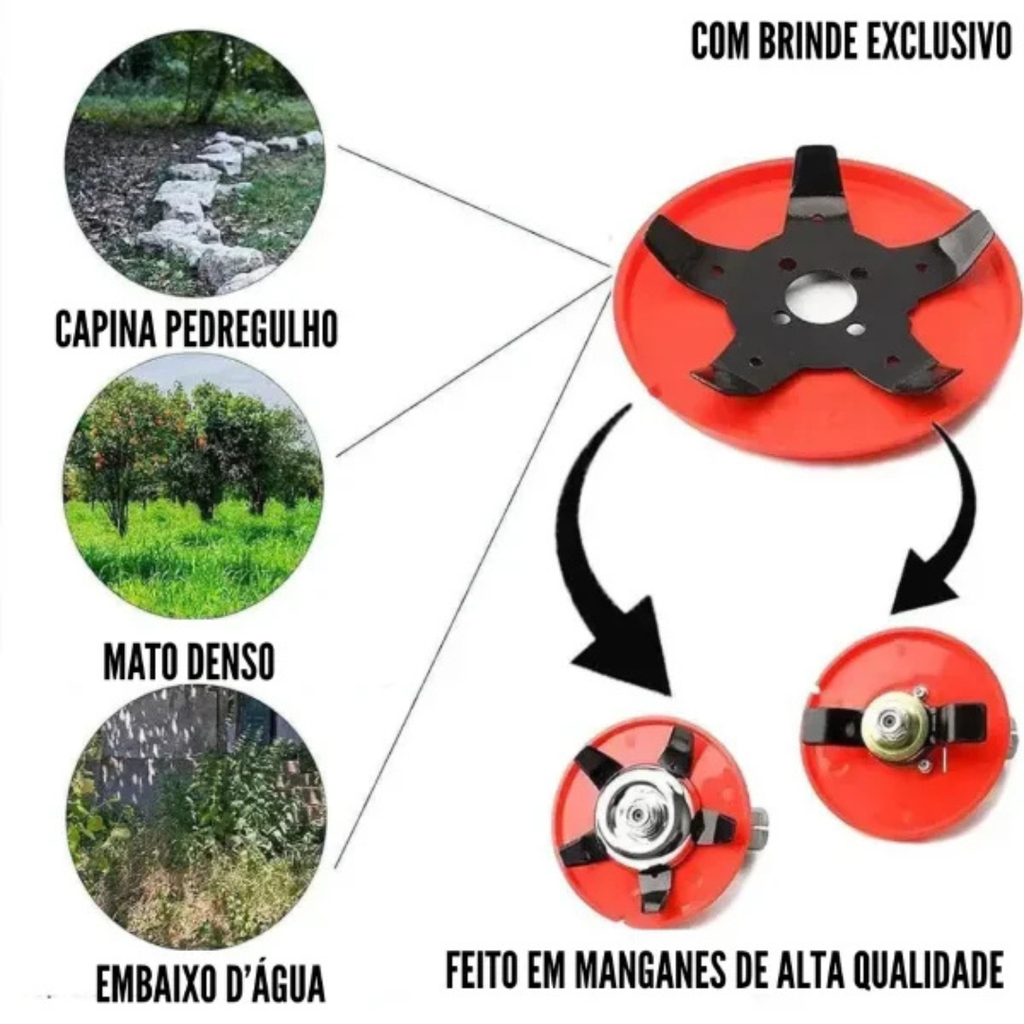 COM BRINDE EXCLUSIVO

CAPINA PEDREGULHO

MATO DENSO

EMBAIXO D'ÁGUA

FEITO EM MANGANES DE ALTA QUALIDADE